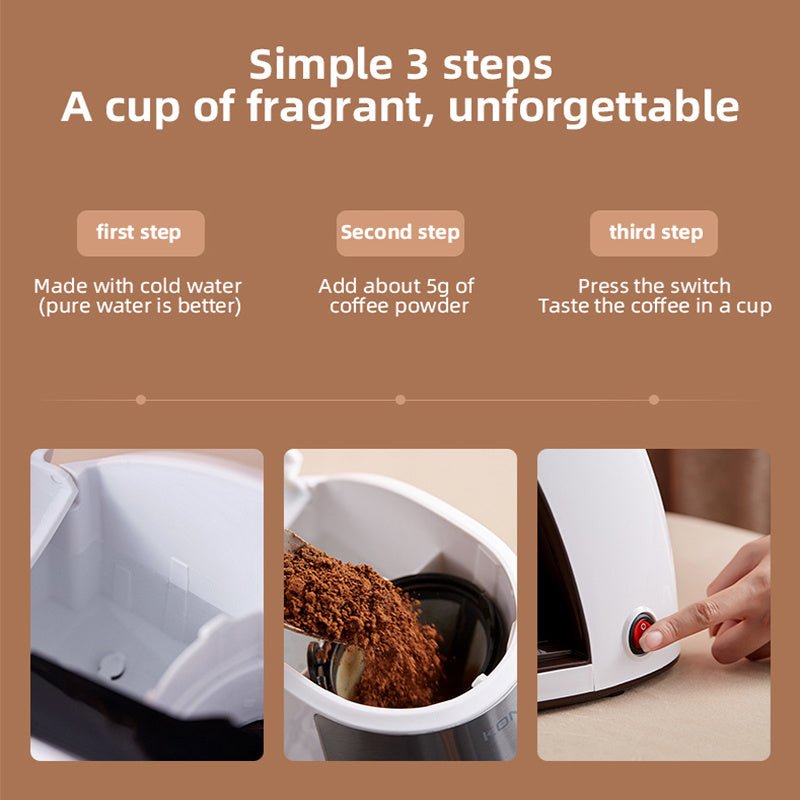 Simple 3 steps
A cup of fragrant, unforgettable

first step

Made with cold water
(pure water is better)

Second step

Add about 5g of
coffee powder

third step

Press the switch
Taste the coffee in a cup

KON